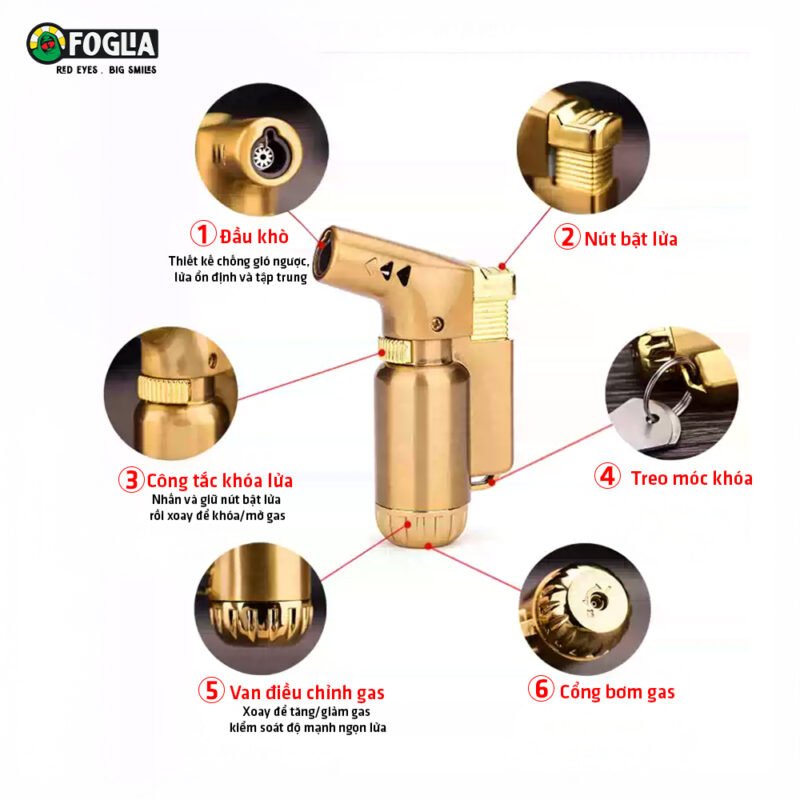 FOGLIA
RED EYES . BIG SMILES

1 Đầu khò
Thiết kế chống gió ngược, lửa ổn định và tập trung

2 Nút bật lửa

3 Công tắc khóa lửa
Nhấn và giữ nút bật lửa rồi xoay để khóa/mở gas

4 Treo móc khóa

5 Van điều chỉnh gas
Xoay để tăng/giảm gas kiểm soát độ mạnh ngọn lửa

6 Cổng bơm gas